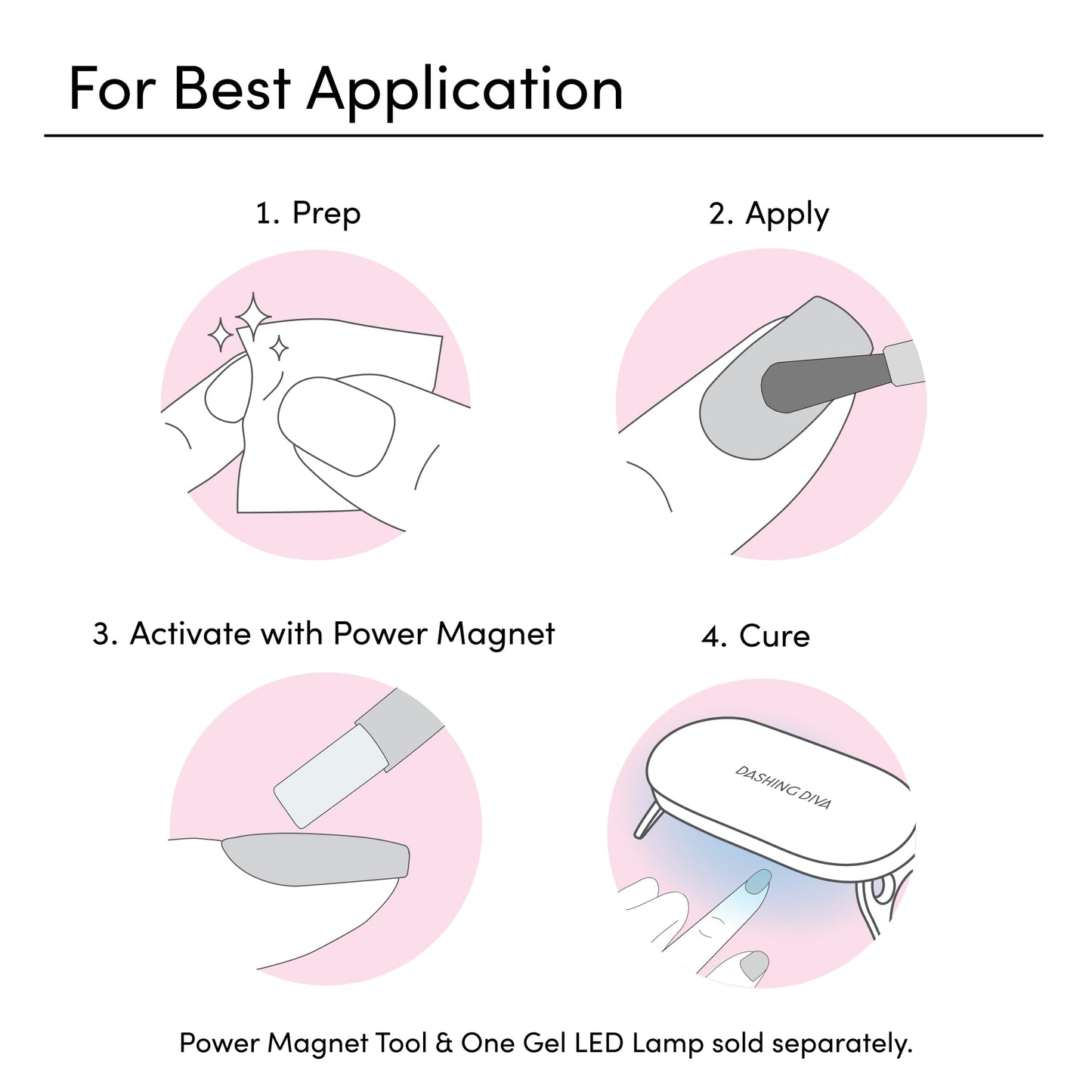 For Best Application

1. Prep

2. Apply

3. Activate with Power Magnet

4. Cure

DASHING DIVA

Power Magnet Tool & One Gel LED Lamp sold separately.