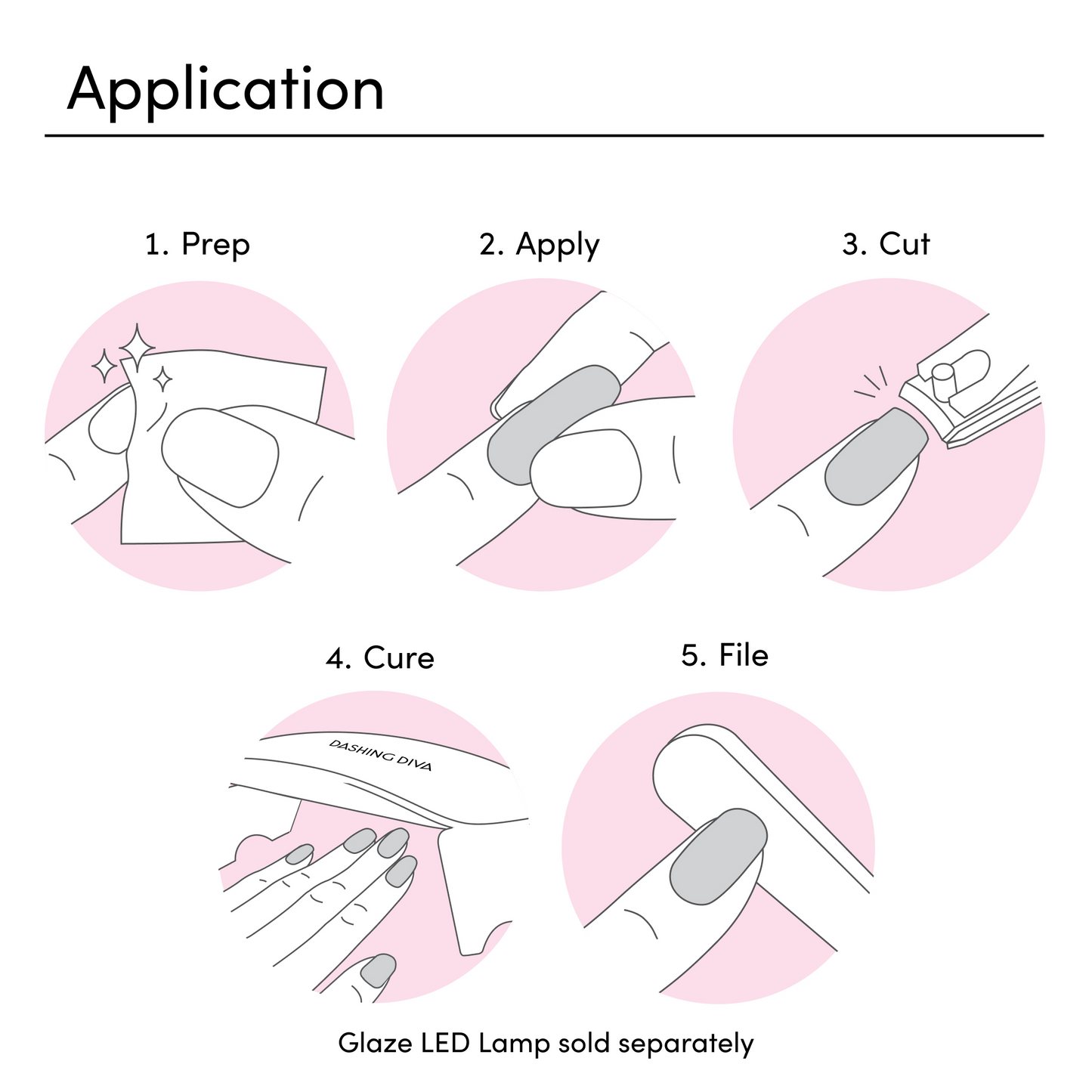 Application

1. Prep

2. Apply

3. Cut

4. Cure

DASHING DIVA

5. File

Glaze LED Lamp sold separately