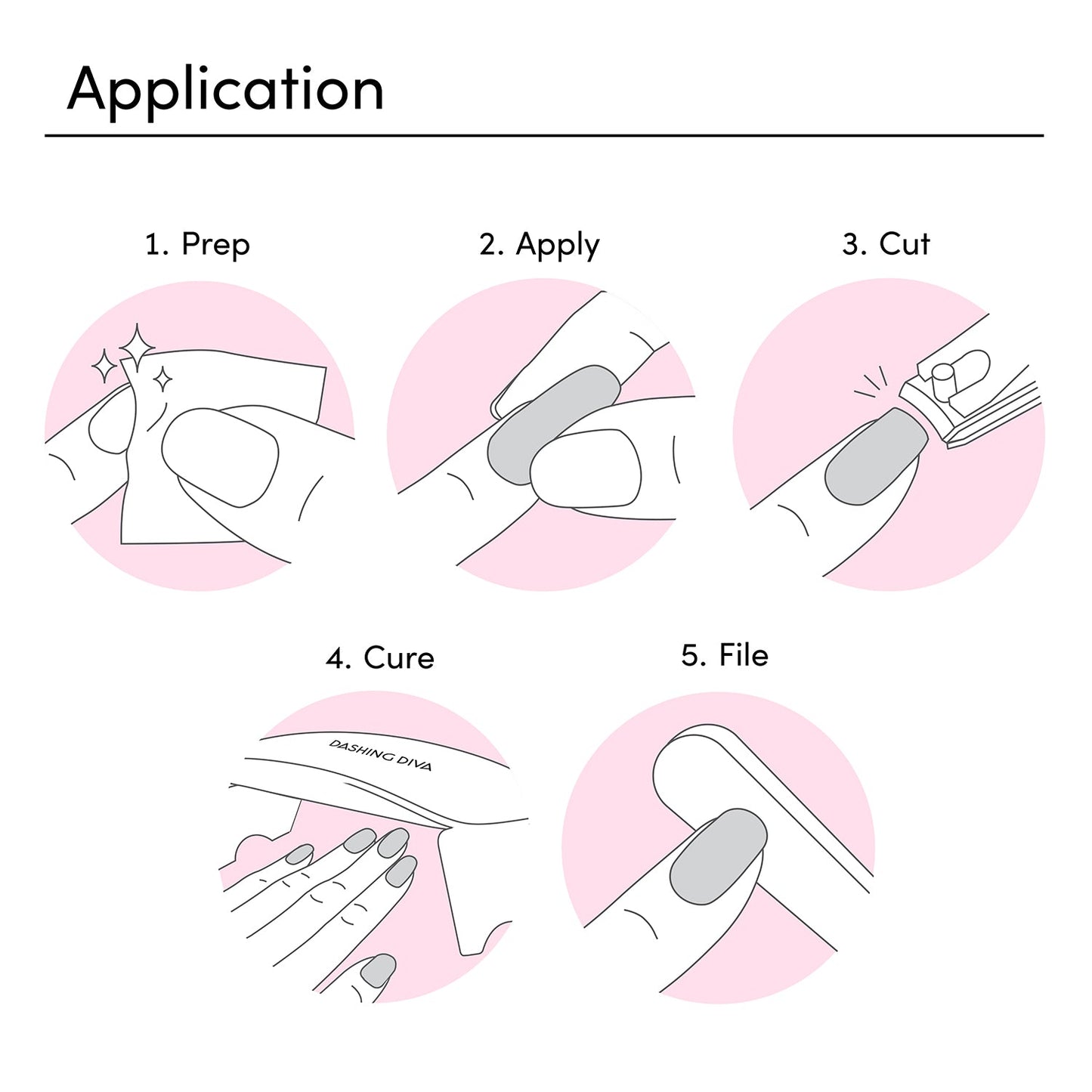 Application

1. Prep

2. Apply

3. Cut

4. Cure

DASHING DIVA

5. File