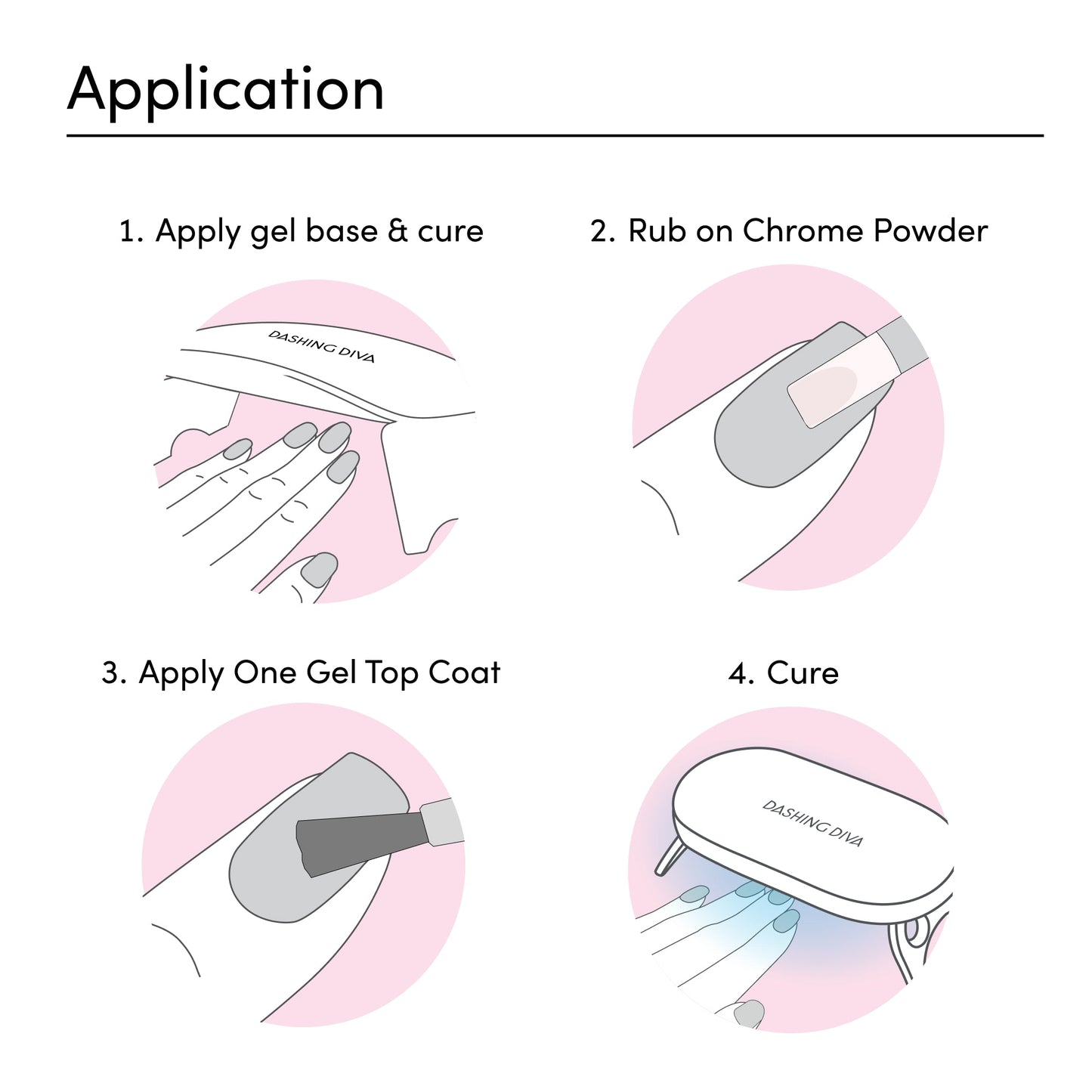 Application

1. Apply gel base & cure

DASHING DIVA

2. Rub on Chrome Powder

3. Apply One Gel Top Coat

4. Cure

DASHING DIVA