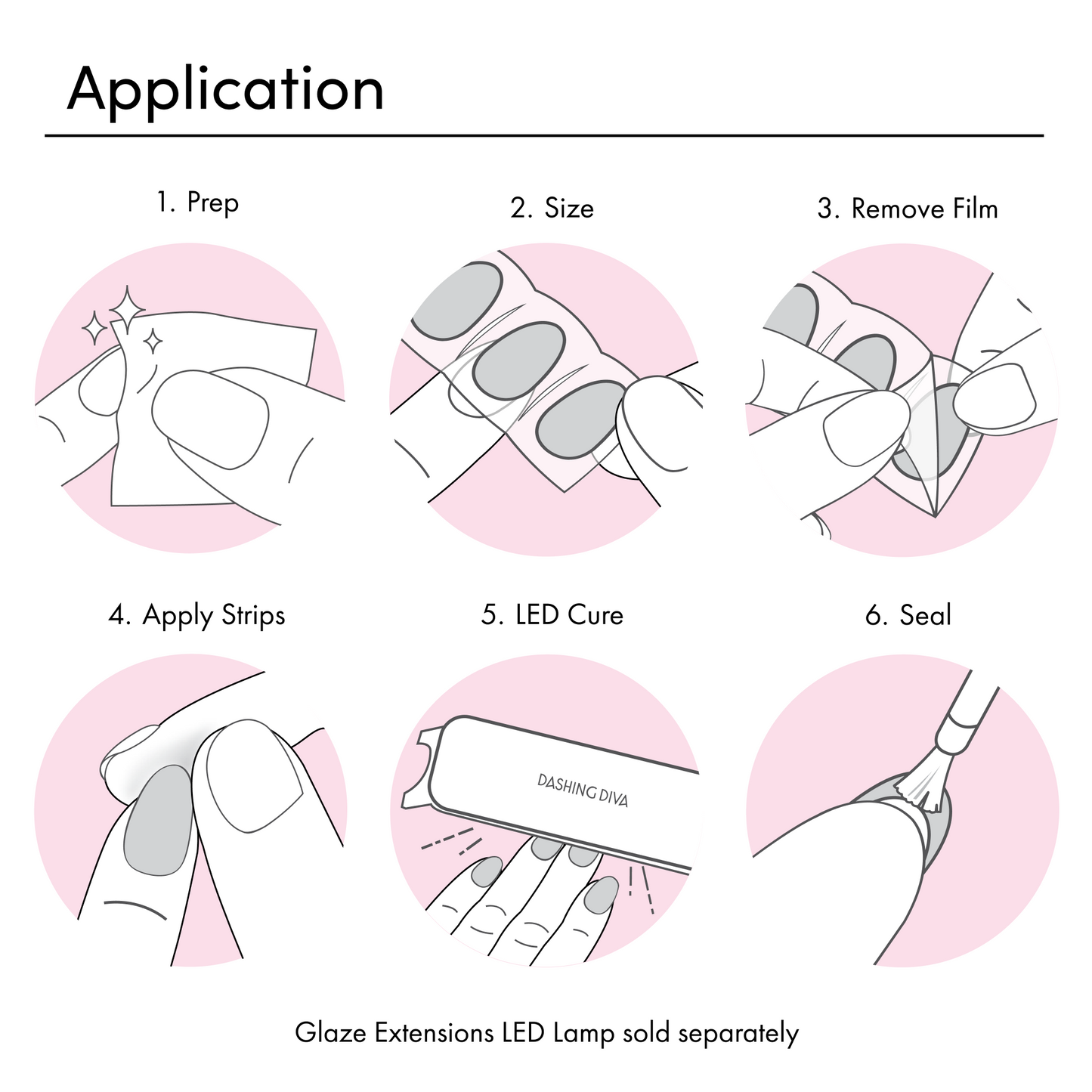 Application

1. Prep

2. Size

3. Remove Film

4. Apply Strips

5. LED Cure

DASHING DIVA

6. Seal

Glaze Extensions LED Lamp sold separately