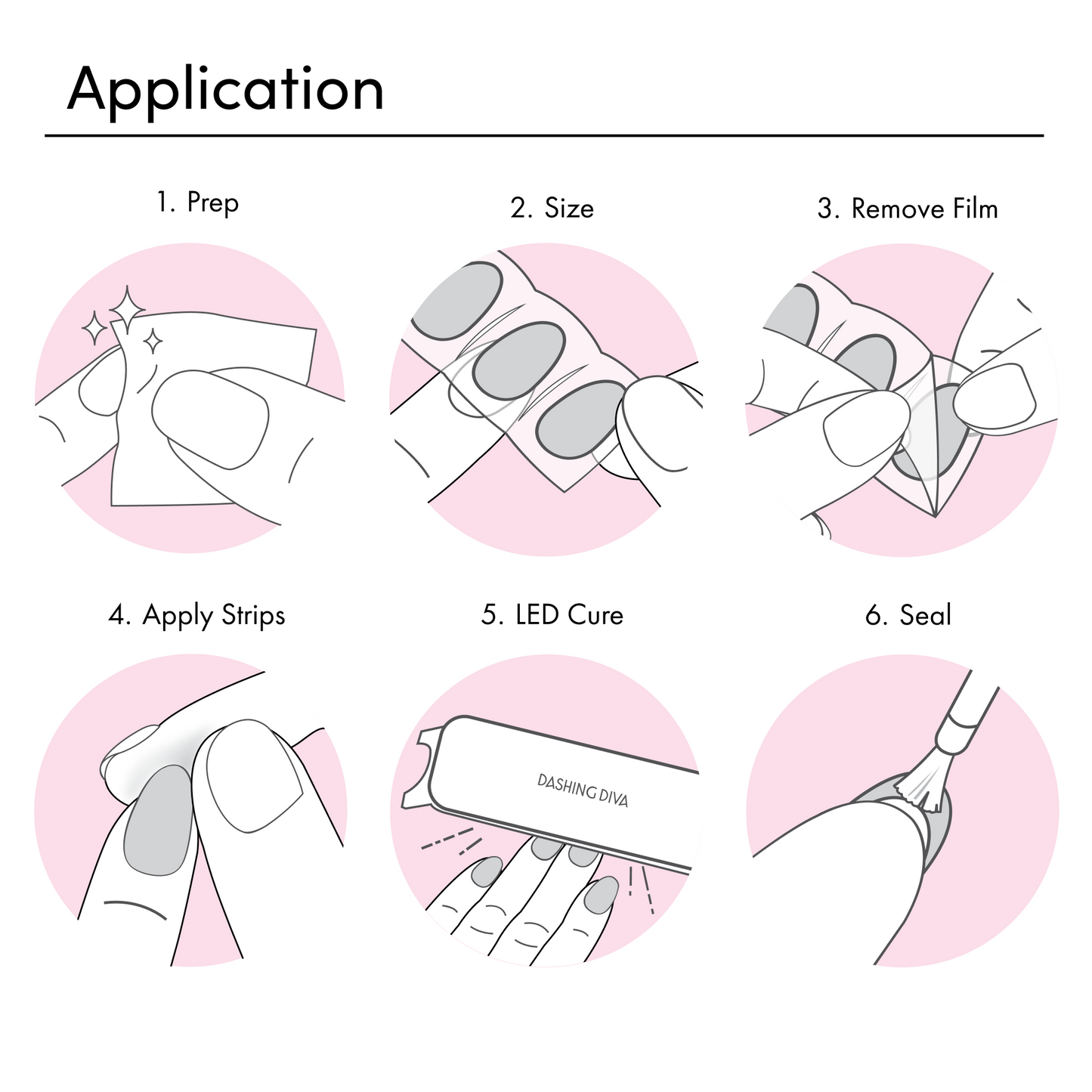 Application

1. Prep

2. Size

3. Remove Film

4. Apply Strips

5. LED Cure

DASHING DIVA

6. Seal